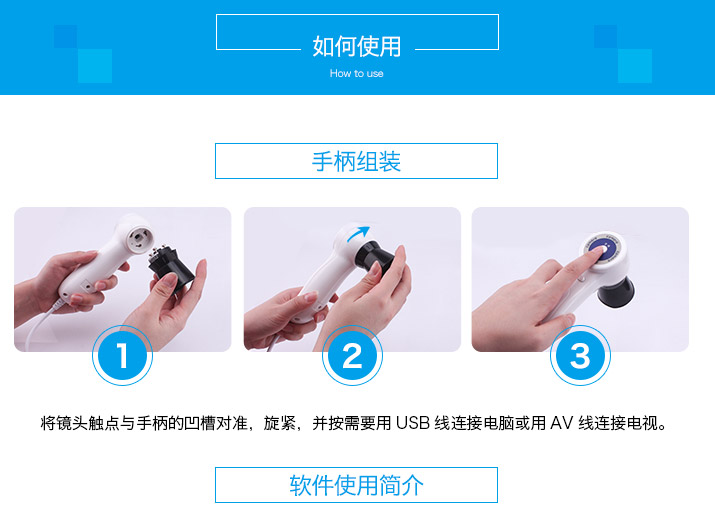 如何使用
How to use

手柄组装

1

2

3

将镜头触点与手柄的凹槽对准，旋紧，并按需要用 USB 线连接电脑或用 AV 线连接电视。

软件使用简介