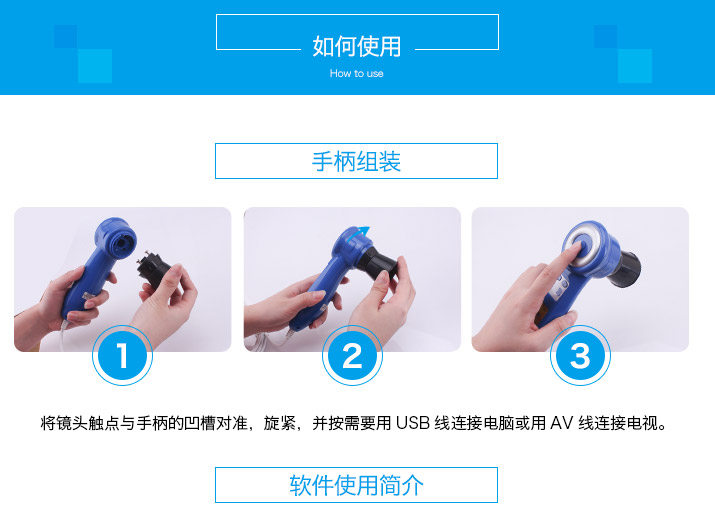 如何使用

How to use

手柄组装

1

2

3

将镜头触点与手柄的凹槽对准，旋紧，并按需要用 USB 线连接电脑或用 AV 线连接电视。

软件使用简介