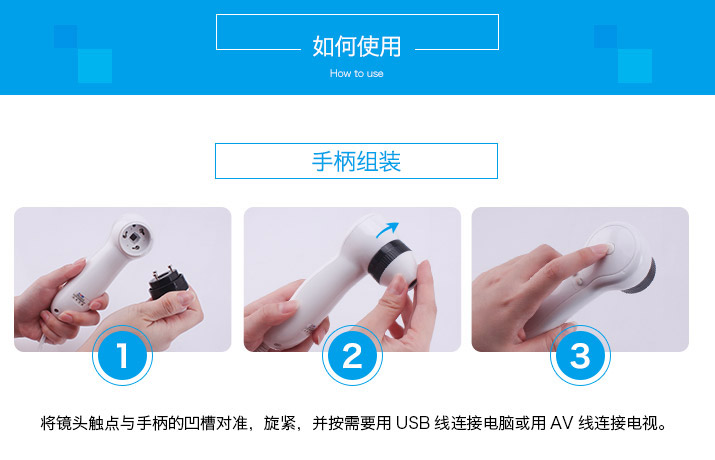 如何使用

How to use

手柄组装

1

2

3

将镜头触点与手柄的凹槽对准，旋紧，并按需要用 USB 线连接电脑或用 AV 线连接电视。